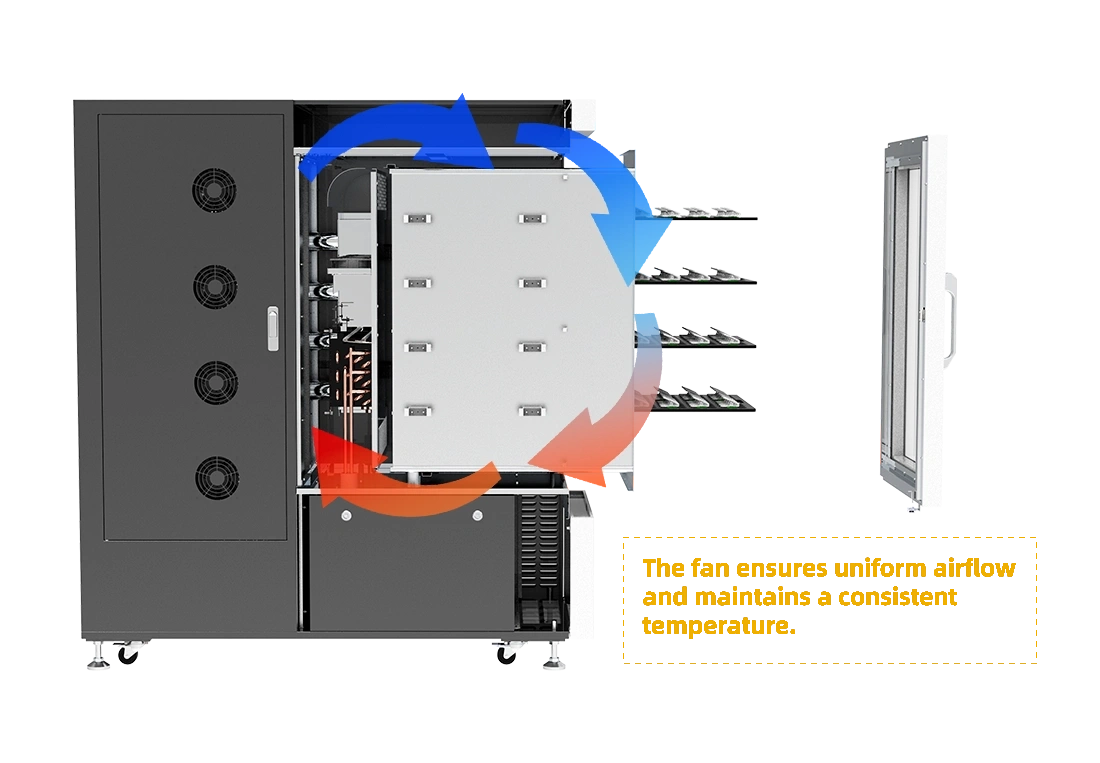 The fan ensures uniform airflow and maintains a consistent temperature.